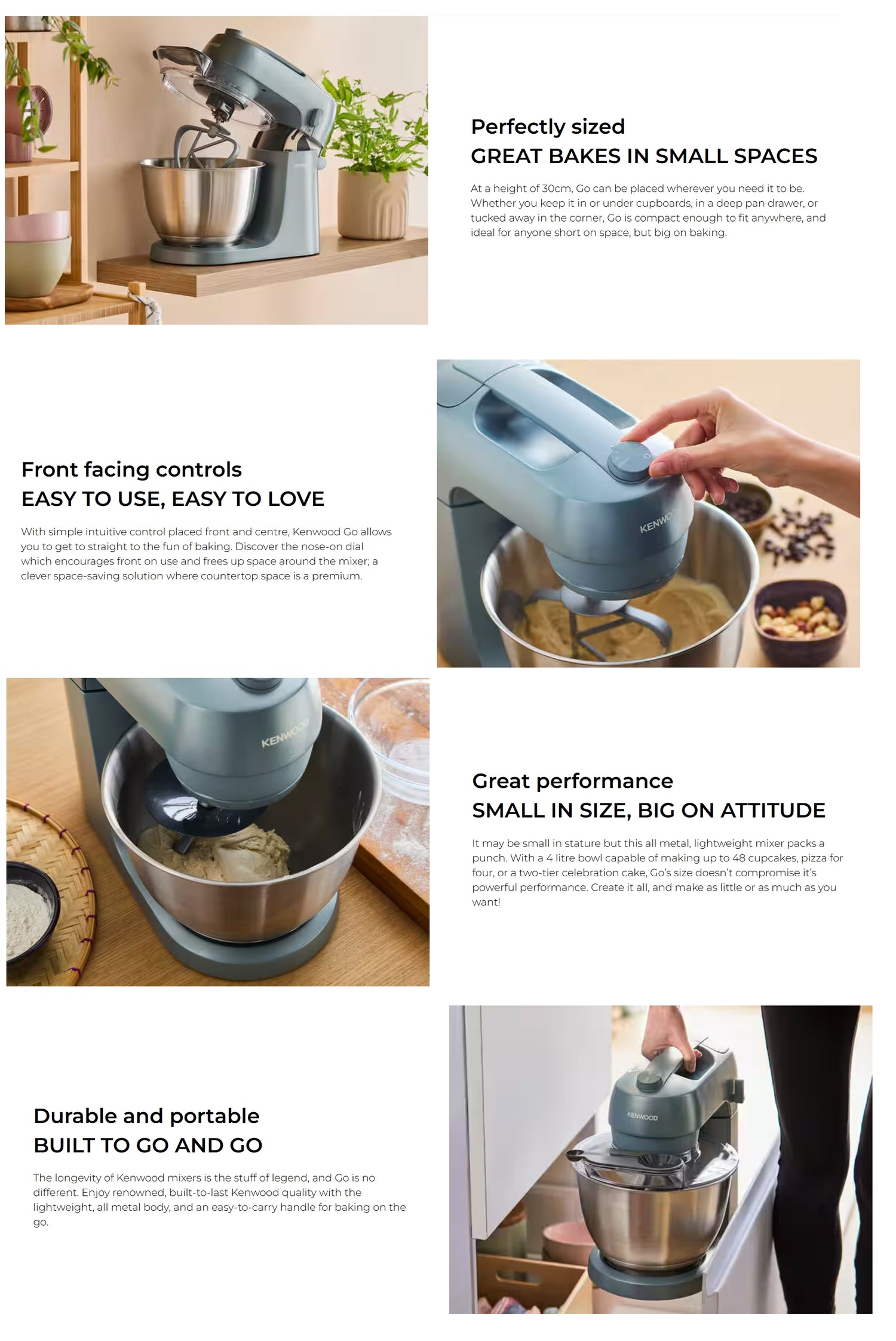 Perfectly sized
GREAT BAKES IN SMALL SPACES

At a height of 30cm, Go can be placed wherever you need it to be. Whether you keep it in or under cupboards, in a deep pan drawer, or tucked away in the corner, Go is compact enough to fit anywhere, and ideal for anyone short on space, but big on baking.

Front facing controls
EASY TO USE, EASY TO LOVE

With simple intuitive control placed front and centre, Kenwood Go allows you to get to straight to the fun of baking. Discover the nose-on dial which encourages front on use and frees up space around the mixer; a clever space-saving solution where countertop space is a premium.

KENWOOD

KENWOOD

Great performance
SMALL IN SIZE, BIG ON ATTITUDE

It may be small in stature but this all metal, lightweight mixer packs a punch. With a 4 litre bowl capable of making up to 48 cupcakes, pizza for four, or a two-tier celebration cake, Go's size doesn't compromise it's powerful performance. Create it all, and make as little or as much as you want!

Durable and portable
BUILT TO GO AND GO

The longevity of Kenwood mixers is the stuff of legend, and Go is no different. Enjoy renowned, built-to-last Kenwood quality with the lightweight, all metal body, and an easy-to-carry handle for baking on the go.

KENWOOD