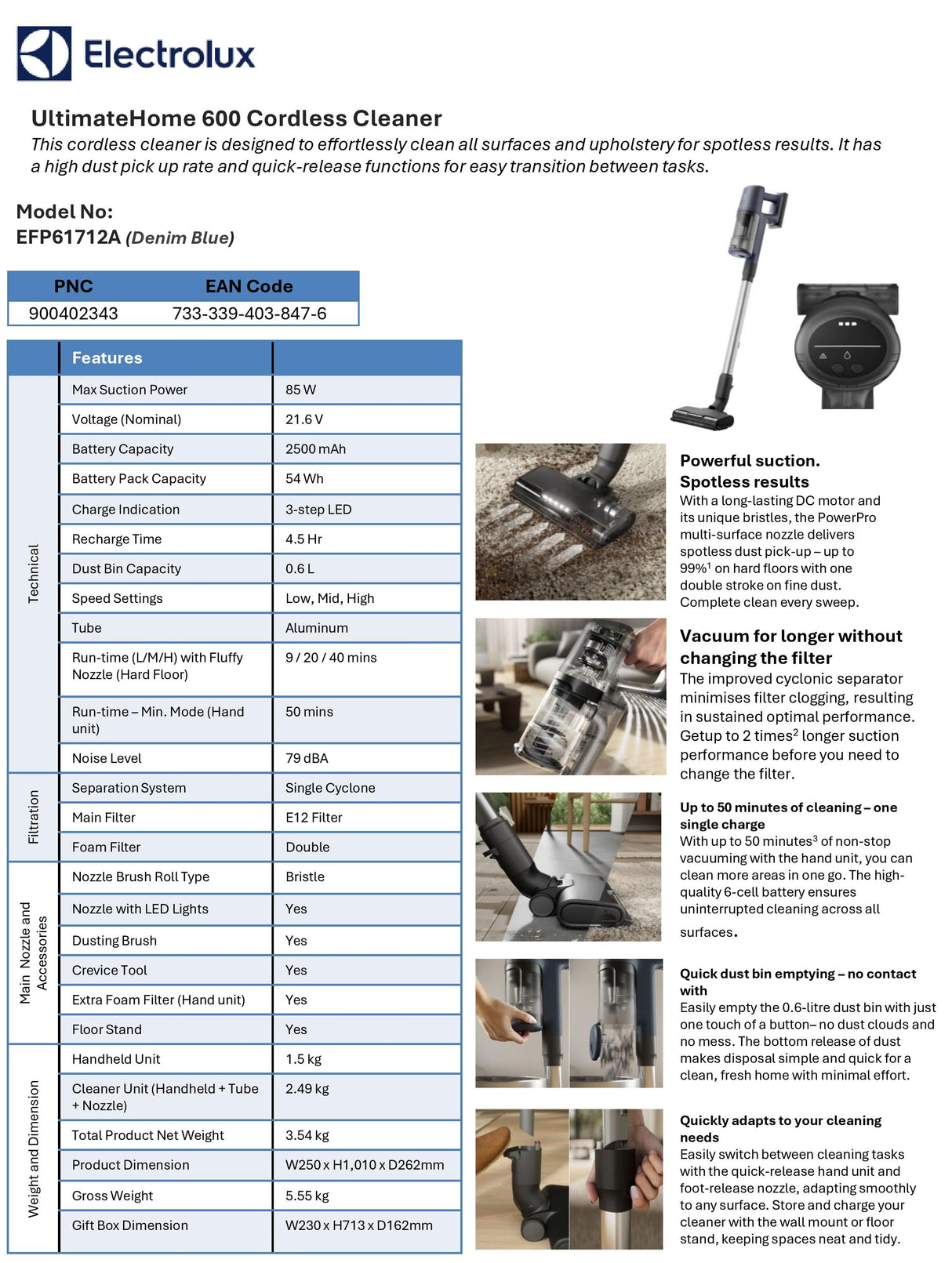 Electrolux

UltimateHome 600 Cordless Cleaner

This cordless cleaner is designed to effortlessly clean all surfaces and upholstery for spotless results. It has a high dust pick up rate and quick-release functions for easy transition between tasks.

Model No:
EFP61712A (Denim Blue)

| PNC | EAN Code |
|---|---|
| 900402343 | 733-339-403-847-6 |

| | Features | |
|---|---|---|
| Technical | Max Suction Power | 85 W |
| | Voltage (Nominal) | 21.6 V |
| | Battery Capacity | 2500 mAh |
| | Battery Pack Capacity | 54 Wh |
| | Charge Indication | 3-step LED |
| | Recharge Time | 4.5 Hr |
| | Dust Bin Capacity | 0.6 L |
| | Speed Settings | Low, Mid, High |
| | Tube | Aluminum |
| | Run-time (L/M/H) with Fluffy Nozzle (Hard Floor) | 9 / 20 / 40 mins |
| | Run-time – Min. Mode (Hand unit) | 50 mins |
| | Noise Level | 79 dBA |
| Filtration | Separation System | Single Cyclone |
| | Main Filter | E12 Filter |
| | Foam Filter | Double |
| Main Nozzle and Accessories | Nozzle Brush Roll Type | Bristle |
| | Nozzle with LED Lights | Yes |
| | Dusting Brush | Yes |
| | Crevice Tool | Yes |
| | Extra Foam Filter (Hand unit) | Yes |
| | Floor Stand | Yes |
| Weight and Dimension | Handheld Unit | 1.5 kg |
| | Cleaner Unit (Handheld + Tube + Nozzle) | 2.49 kg |
| | Total Product Net Weight | 3.54 kg |
| | Product Dimension | W250 x H1,010 x D262mm |
| | Gross Weight | 5.55 kg |
| | Gift Box Dimension | W230 x H713 x D162mm |

Powerful suction. Spotless results
With a long-lasting DC motor and its unique bristles, the PowerPro multi-surface nozzle delivers spotless dust pick-up – up to 99%$^1$ on hard floors with one double stroke on fine dust. Complete clean every sweep.

Vacuum for longer without changing the filter
The improved cyclonic separator minimises filter clogging, resulting in sustained optimal performance. Getup to 2 times$^2$ longer suction performance before you need to change the filter.

Up to 50 minutes of cleaning – one single charge
With up to 50 minutes$^3$ of non-stop vacuuming with the hand unit, you can clean more areas in one go. The high-quality 6-cell battery ensures uninterrupted cleaning across all surfaces.

Quick dust bin emptying – no contact with
Easily empty the 0.6-litre dust bin with just one touch of a button– no dust clouds and no mess. The bottom release of dust makes disposal simple and quick for a clean, fresh home with minimal effort.

Quickly adapts to your cleaning needs
Easily switch between cleaning tasks with the quick-release hand unit and foot-release nozzle, adapting smoothly to any surface. Store and charge your cleaner with the wall mount or floor stand, keeping spaces neat and tidy.