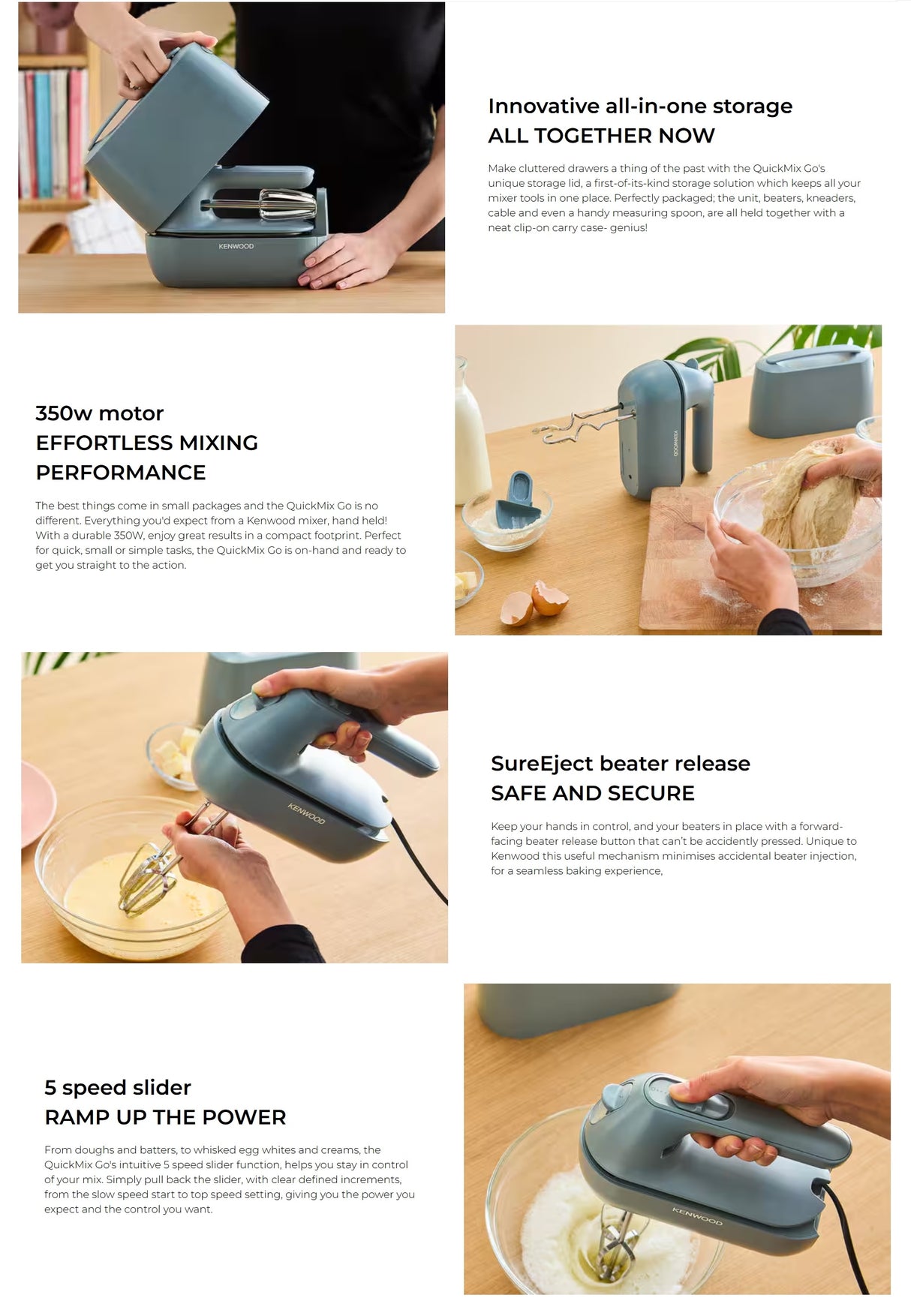 KENWOOD

Innovative all-in-one storage
ALL TOGETHER NOW

Make cluttered drawers a thing of the past with the QuickMix Go's unique storage lid, a first-of-its-kind storage solution which keeps all your mixer tools in one place. Perfectly packaged; the unit, beaters, kneaders, cable and even a handy measuring spoon, are all held together with a neat clip-on carry case- genius!

350w motor
EFFORTLESS MIXING PERFORMANCE

The best things come in small packages and the QuickMix Go is no different. Everything you'd expect from a Kenwood mixer, hand held! With a durable 350W, enjoy great results in a compact footprint. Perfect for quick, small or simple tasks, the QuickMix Go is on-hand and ready to get you straight to the action.

KENWOOD

KENWOOD

SureEject beater release
SAFE AND SECURE

Keep your hands in control, and your beaters in place with a forward-facing beater release button that can't be accidently pressed. Unique to Kenwood this useful mechanism minimises accidental beater injection, for a seamless baking experience,

5 speed slider
RAMP UP THE POWER

From doughs and batters, to whisked egg whites and creams, the QuickMix Go's intuitive 5 speed slider function, helps you stay in control of your mix. Simply pull back the slider, with clear defined increments, from the slow speed start to top speed setting, giving you the power you expect and the control you want.

KENWOOD