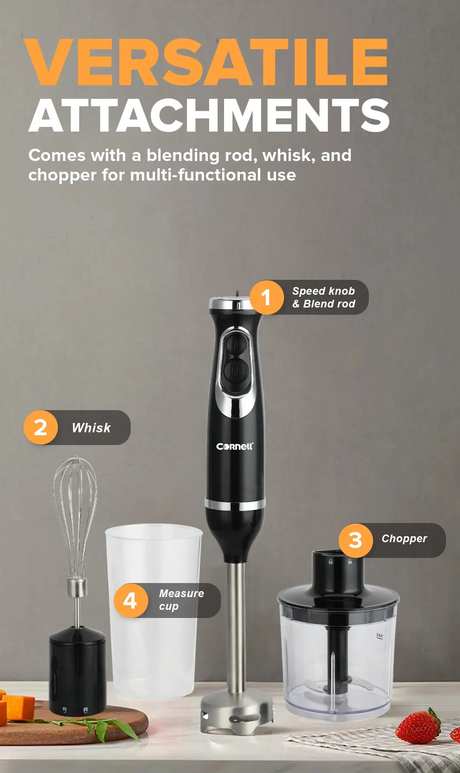 VERSATILE ATTACHMENTS

Comes with a blending rod, whisk, and chopper for multi-functional use

1 Speed knob & Blend rod

2 Whisk

Cornell

3 Chopper

4 Measure cup