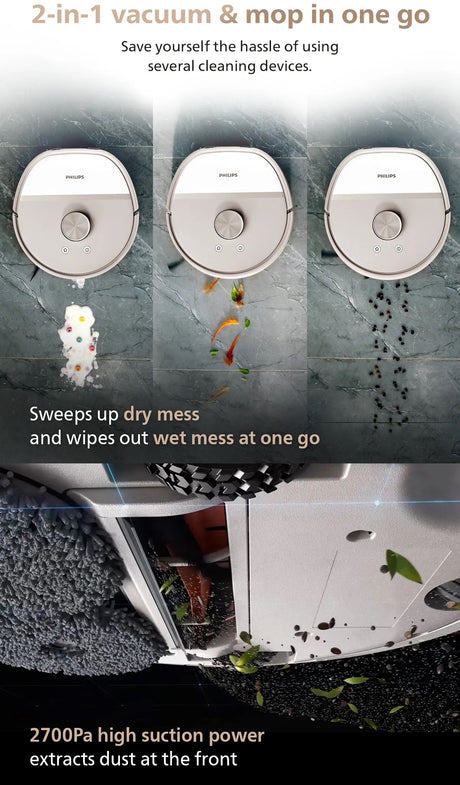 2-in-1 vacuum & mop in one go

Save yourself the hassle of using several cleaning devices.

PHILIPS

PHILIPS

PHILIPS

Sweeps up dry mess and wipes out wet mess at one go

2700Pa high suction power extracts dust at the front