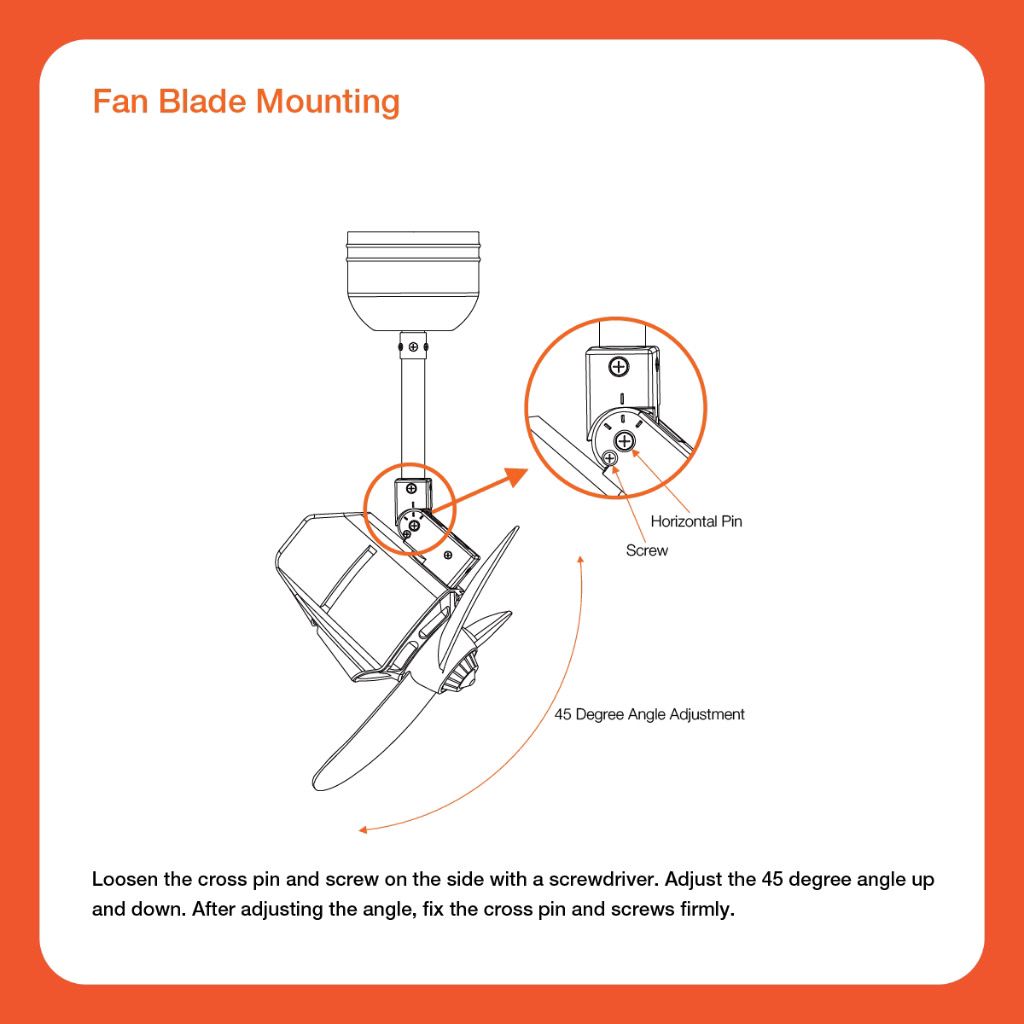 Fan Blade Mounting

Horizontal Pin

Screw

45 Degree Angle Adjustment

Loosen the cross pin and screw on the side with a screwdriver. Adjust the 45 degree angle up and down. After adjusting the angle, fix the cross pin and screws firmly.