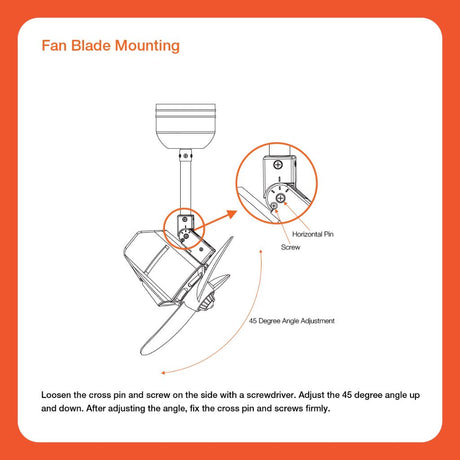 Fan Blade Mounting

Horizontal Pin

Screw

45 Degree Angle Adjustment

Loosen the cross pin and screw on the side with a screwdriver. Adjust the 45 degree angle up and down. After adjusting the angle, fix the cross pin and screws firmly.