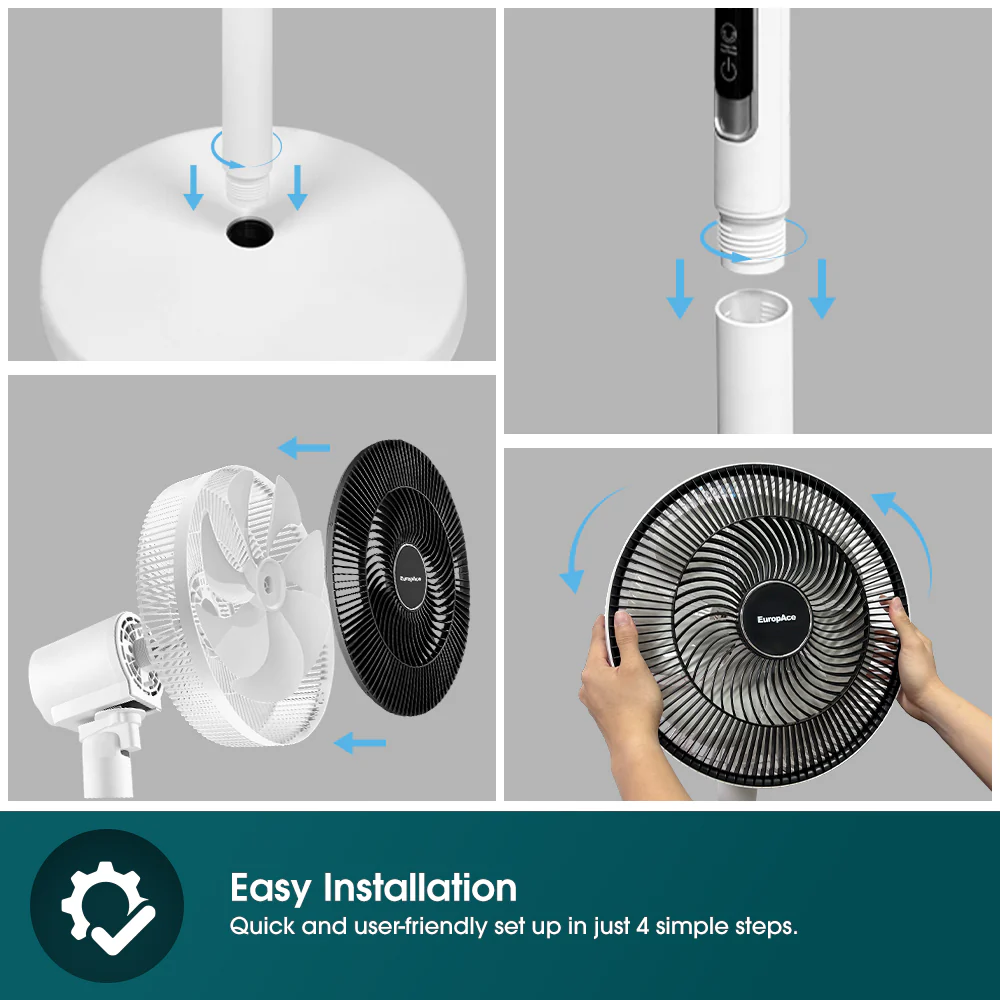 EuropAce

EuropAce

Easy Installation
Quick and user-friendly set up in just 4 simple steps.