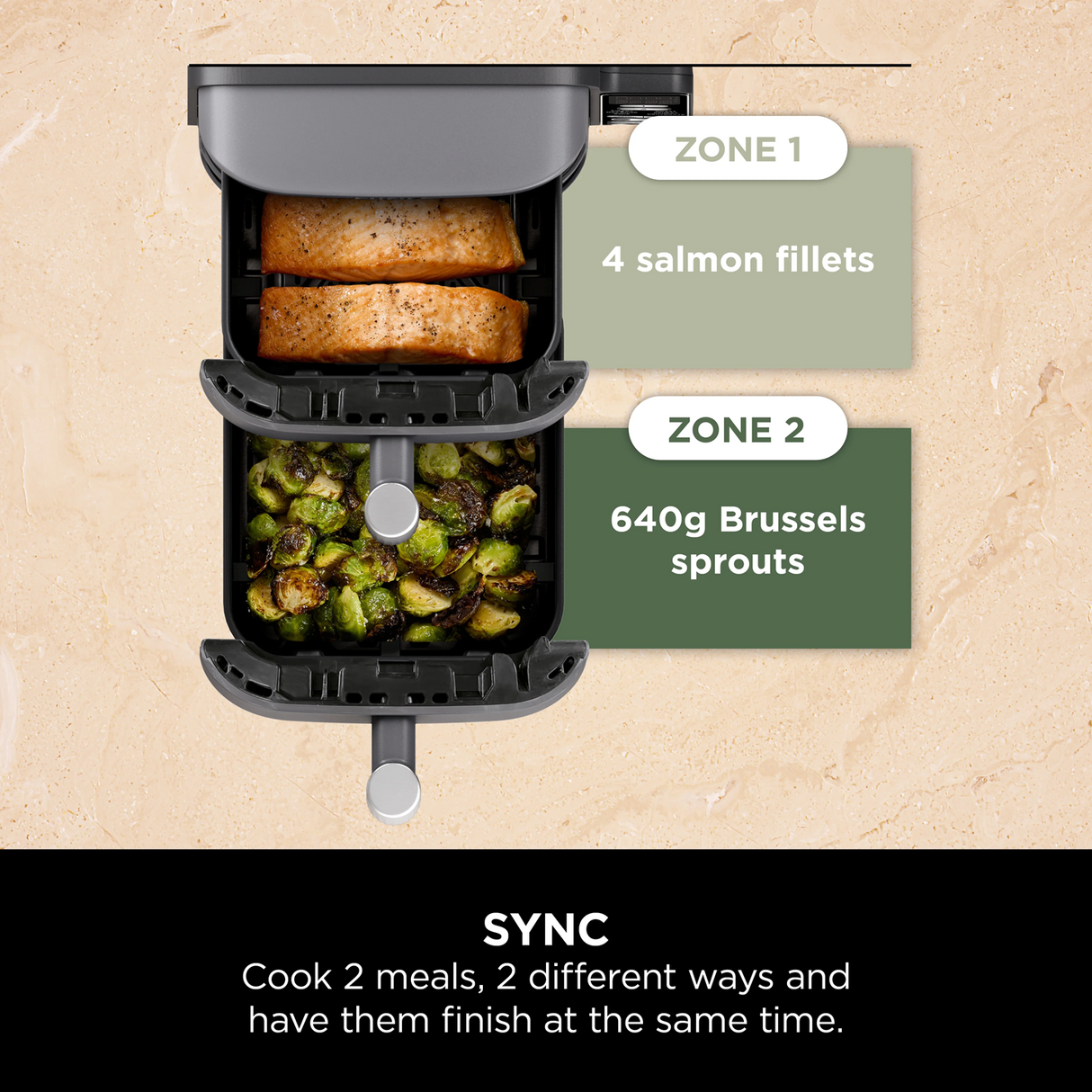 ZONE 1

4 salmon fillets

ZONE 2

640g Brussels sprouts

SYNC

Cook 2 meals, 2 different ways and have them finish at the same time.