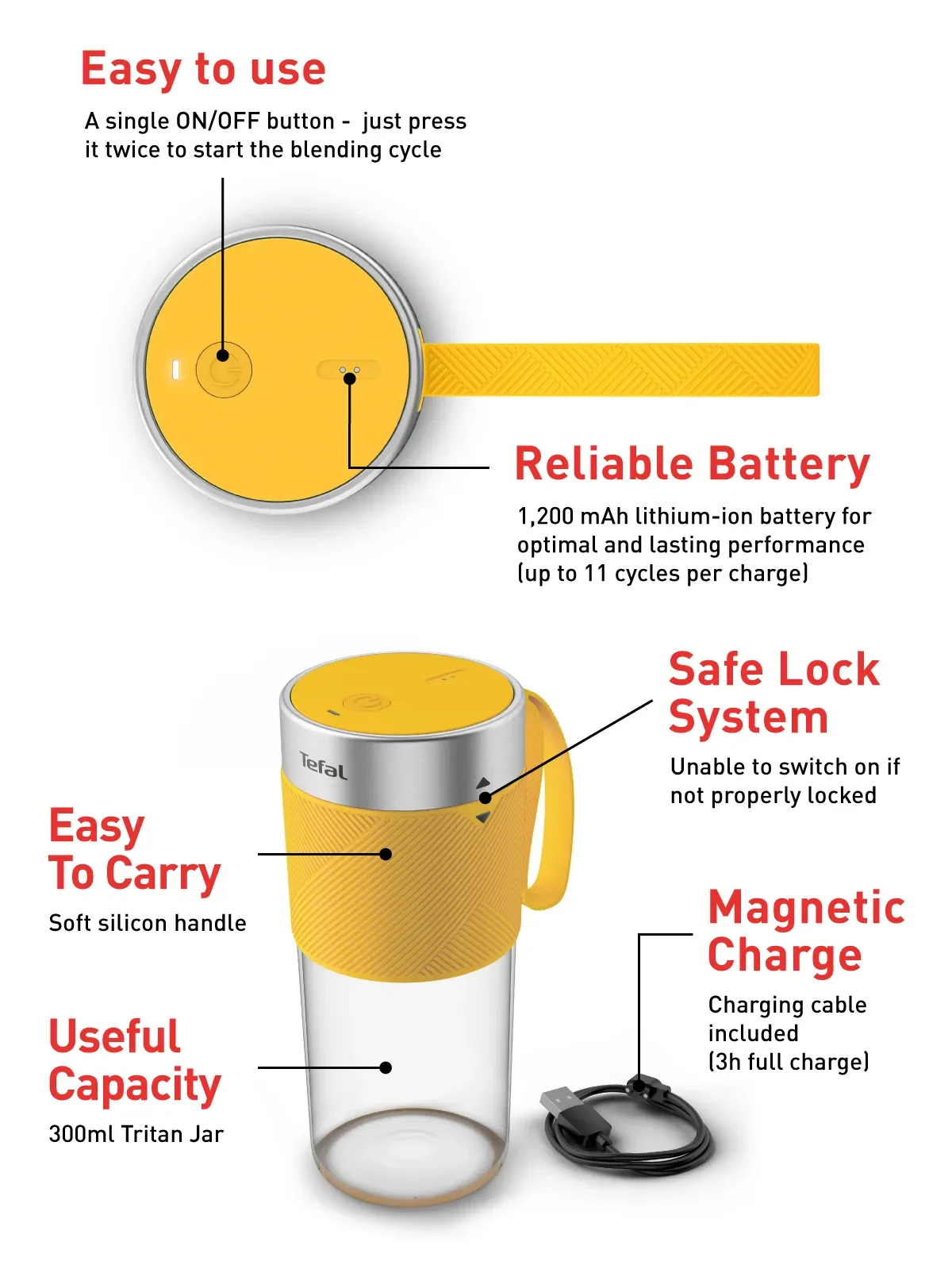 Easy to use

A single ON/OFF button - just press it twice to start the blending cycle

Reliable Battery

1,200 mAh lithium-ion battery for optimal and lasting performance (up to 11 cycles per charge)

Safe Lock System

Unable to switch on if not properly locked

Tefal

Easy To Carry

Soft silicon handle

Magnetic Charge

Charging cable included (3h full charge)

Useful Capacity

300ml Tritan Jar