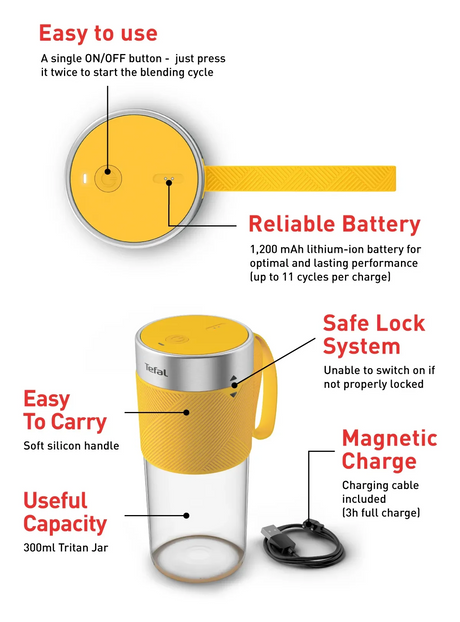 Easy to use
A single ON/OFF button - just press it twice to start the blending cycle

Reliable Battery
1,200 mAh lithium-ion battery for optimal and lasting performance (up to 11 cycles per charge)

Tefal

Safe Lock System
Unable to switch on if not properly locked

Easy To Carry
Soft silicon handle

Magnetic Charge
Charging cable included (3h full charge)

Useful Capacity
300ml Tritan Jar