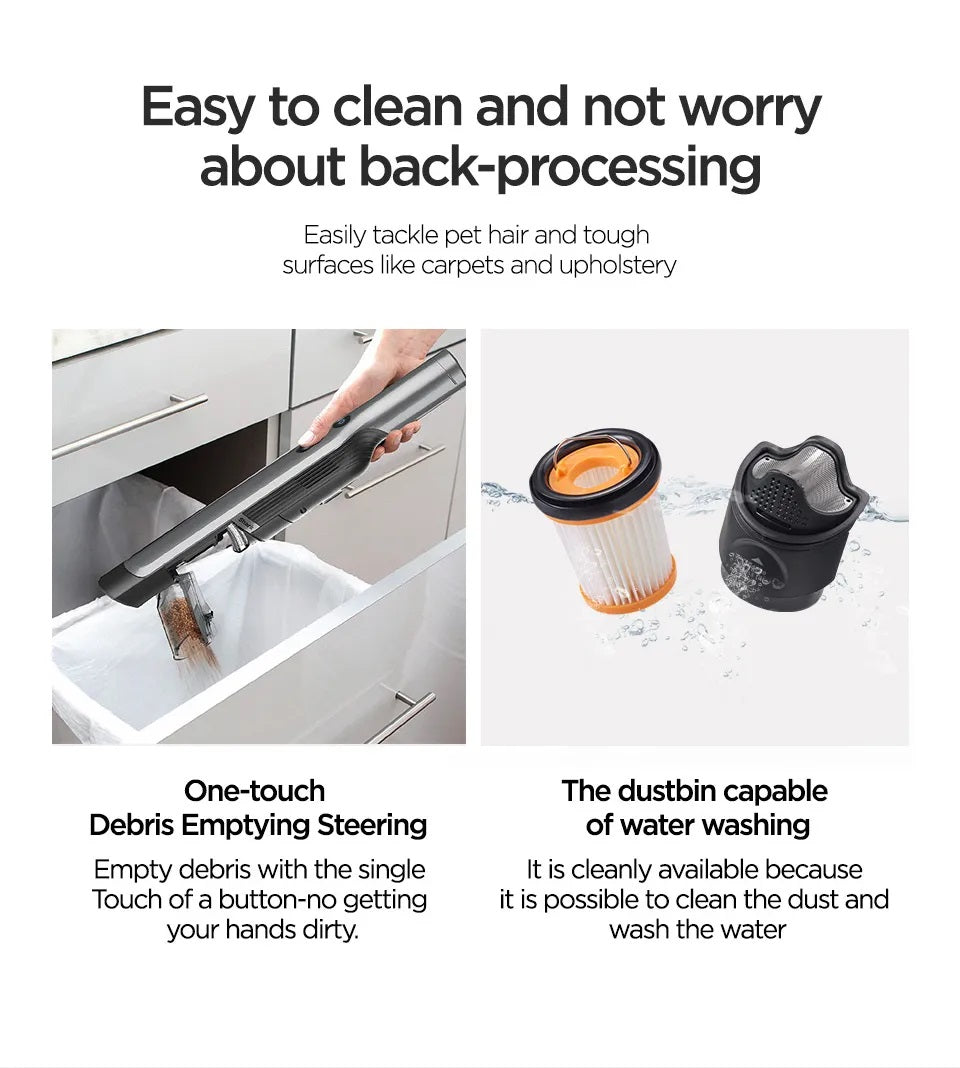 Easy to clean and not worry about back-processing

Easily tackle pet hair and tough surfaces like carpets and upholstery

One-touch
Debris Emptying Steering

Empty debris with the single Touch of a button-no getting your hands dirty.

The dustbin capable of water washing

It is cleanly available because it is possible to clean the dust and wash the water