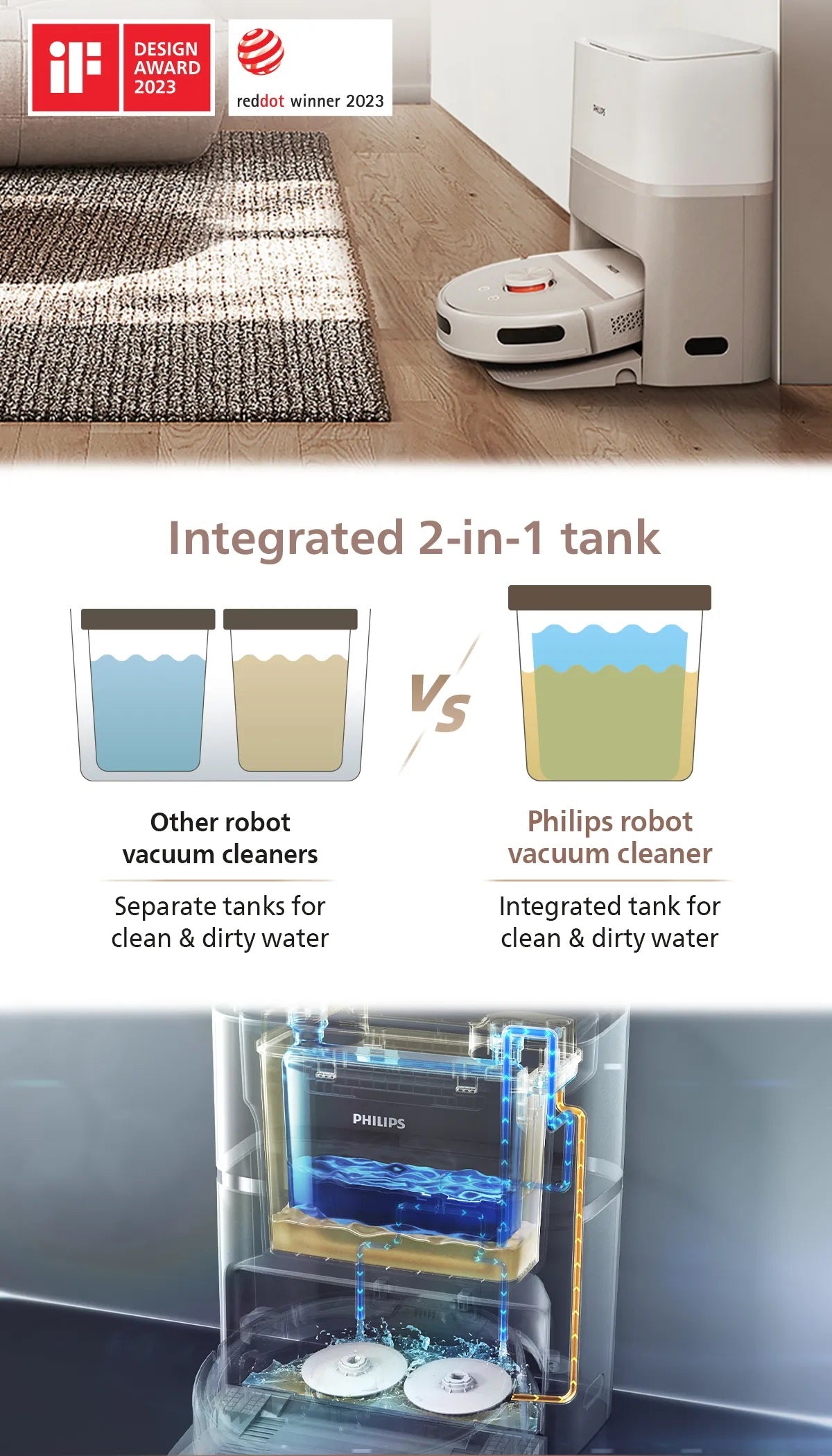 iF DESIGN AWARD 2023

reddot winner 2023

PHILIPS

Integrated 2-in-1 tank

Vs

Other robot vacuum cleaners

Separate tanks for clean & dirty water

Philips robot vacuum cleaner

Integrated tank for clean & dirty water

PHILIPS