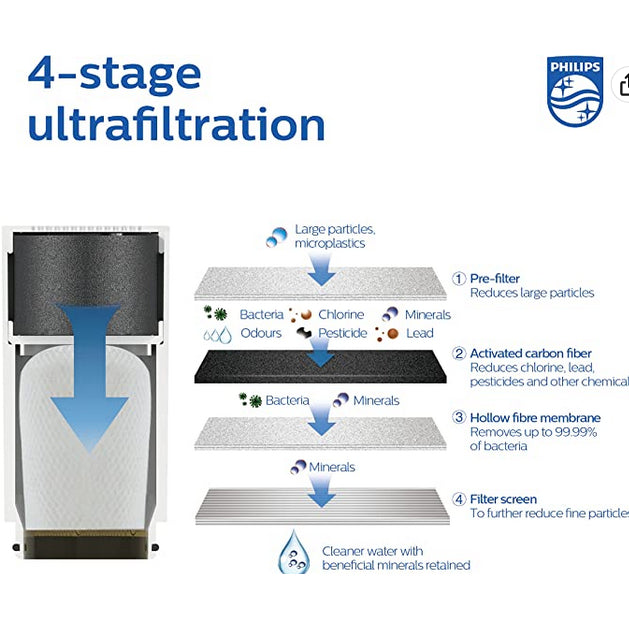 4-stage ultrafiltration

PHILIPS

Large particles, microplastics

① Pre-filter
Reduces large particles

Bacteria Chlorine Minerals
Odours Pesticide Lead

② Activated carbon fiber
Reduces chlorine, lead, pesticides and other chemical

Bacteria Minerals

③ Hollow fibre membrane
Removes up to 99.99% of bacteria

Minerals

④ Filter screen
To further reduce fine particles

Cleaner water with beneficial minerals retained