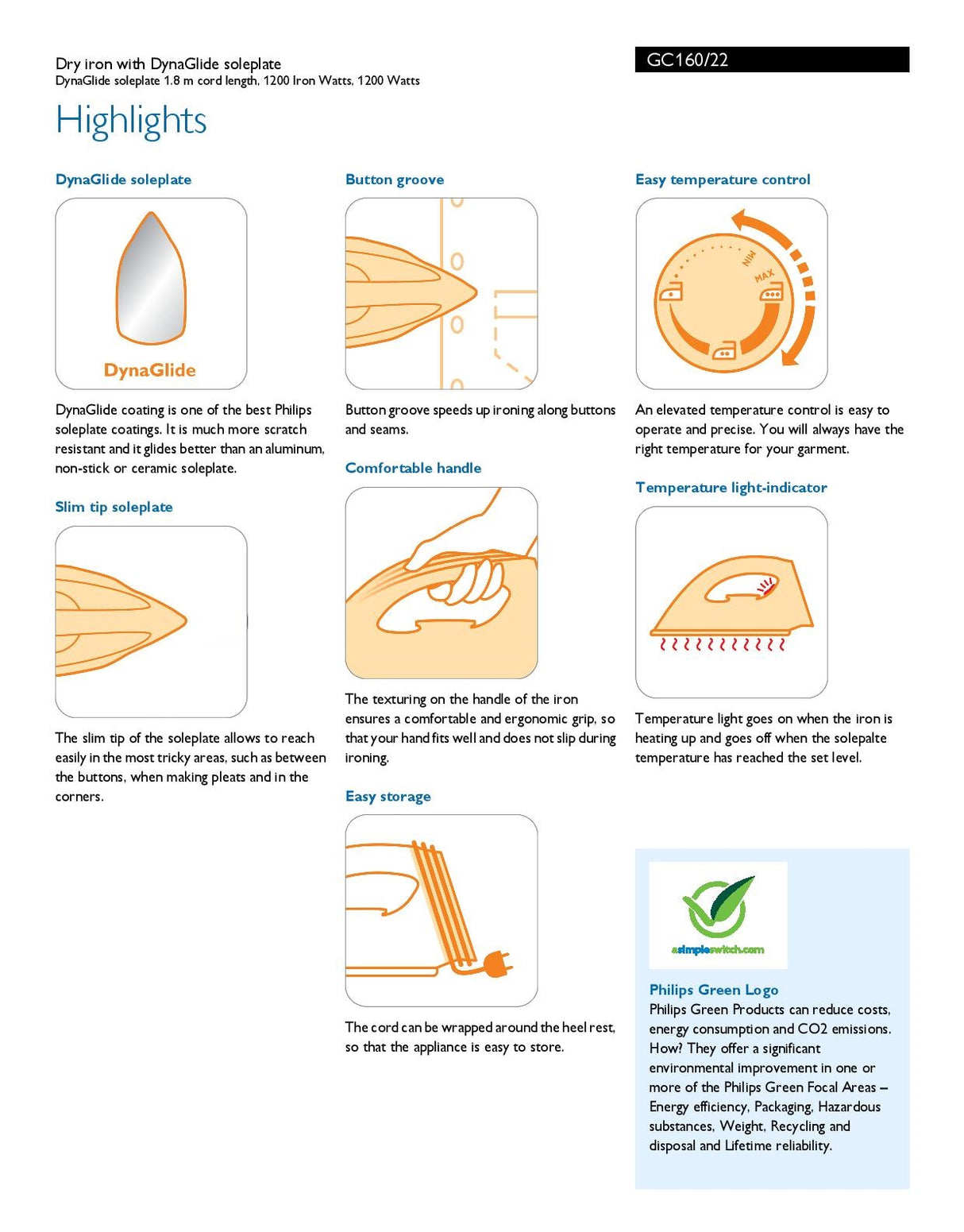 Dry iron with DynaGlide soleplate
DynaGlide soleplate 1.8 m cord length, 1200 Iron Watts, 1200 Watts

GC160/22

Highlights

DynaGlide soleplate

DynaGlide

DynaGlide coating is one of the best Philips soleplate coatings. It is much more scratch resistant and it glides better than an aluminum, non-stick or ceramic soleplate.

Slim tip soleplate

The slim tip of the soleplate allows to reach easily in the most tricky areas, such as between the buttons, when making pleats and in the corners.

Button groove

Button groove speeds up ironing along buttons and seams.

Comfortable handle

The texturing on the handle of the iron ensures a comfortable and ergonomic grip, so that your hand fits well and does not slip during ironing.

Easy storage

The cord can be wrapped around the heel rest, so that the appliance is easy to store.

Easy temperature control

MIN
MAX

An elevated temperature control is easy to operate and precise. You will always have the right temperature for your garment.

Temperature light-indicator

Temperature light goes on when the iron is heating up and goes off when the solepalte temperature has reached the set level.

asimpleswitch.com

Philips Green Logo
Philips Green Products can reduce costs, energy consumption and CO2 emissions. How? They offer a significant environmental improvement in one or more of the Philips Green Focal Areas – Energy efficiency, Packaging, Hazardous substances, Weight, Recycling and disposal and Lifetime reliability.