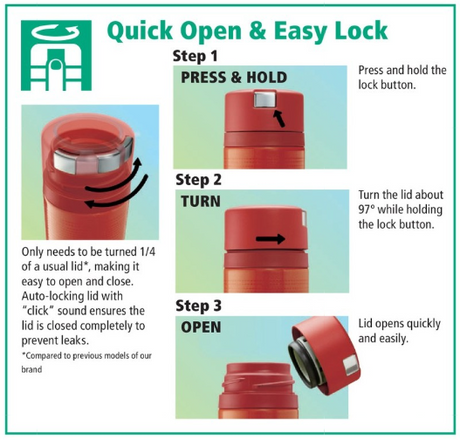 Quick Open & Easy Lock

Only needs to be turned 1/4 of a usual lid*, making it easy to open and close. Auto-locking lid with "click" sound ensures the lid is closed completely to prevent leaks.

*Compared to previous models of our brand

Step 1

PRESS & HOLD

Press and hold the lock button.

Step 2

TURN

Turn the lid about 97° while holding the lock button.

Step 3

OPEN

Lid opens quickly and easily.