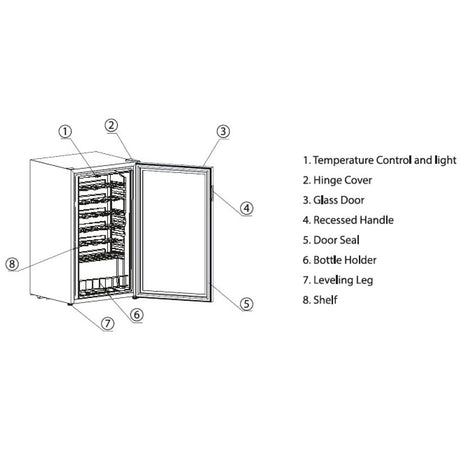 1
2
3
4
8
5
6
7

1. Temperature Control and light
2. Hinge Cover
3. Glass Door
4. Recessed Handle
5. Door Seal
6. Bottle Holder
7. Leveling Leg
8. Shelf