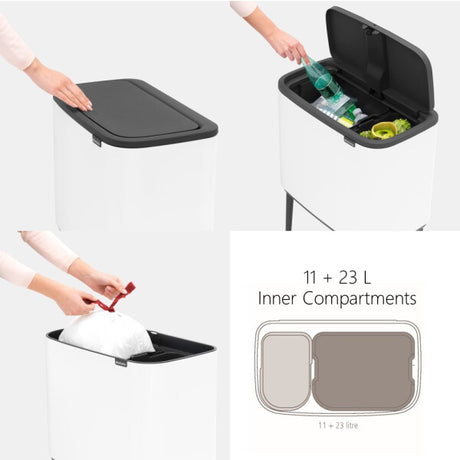 11 + 23 L
Inner Compartments

11 + 23 litre