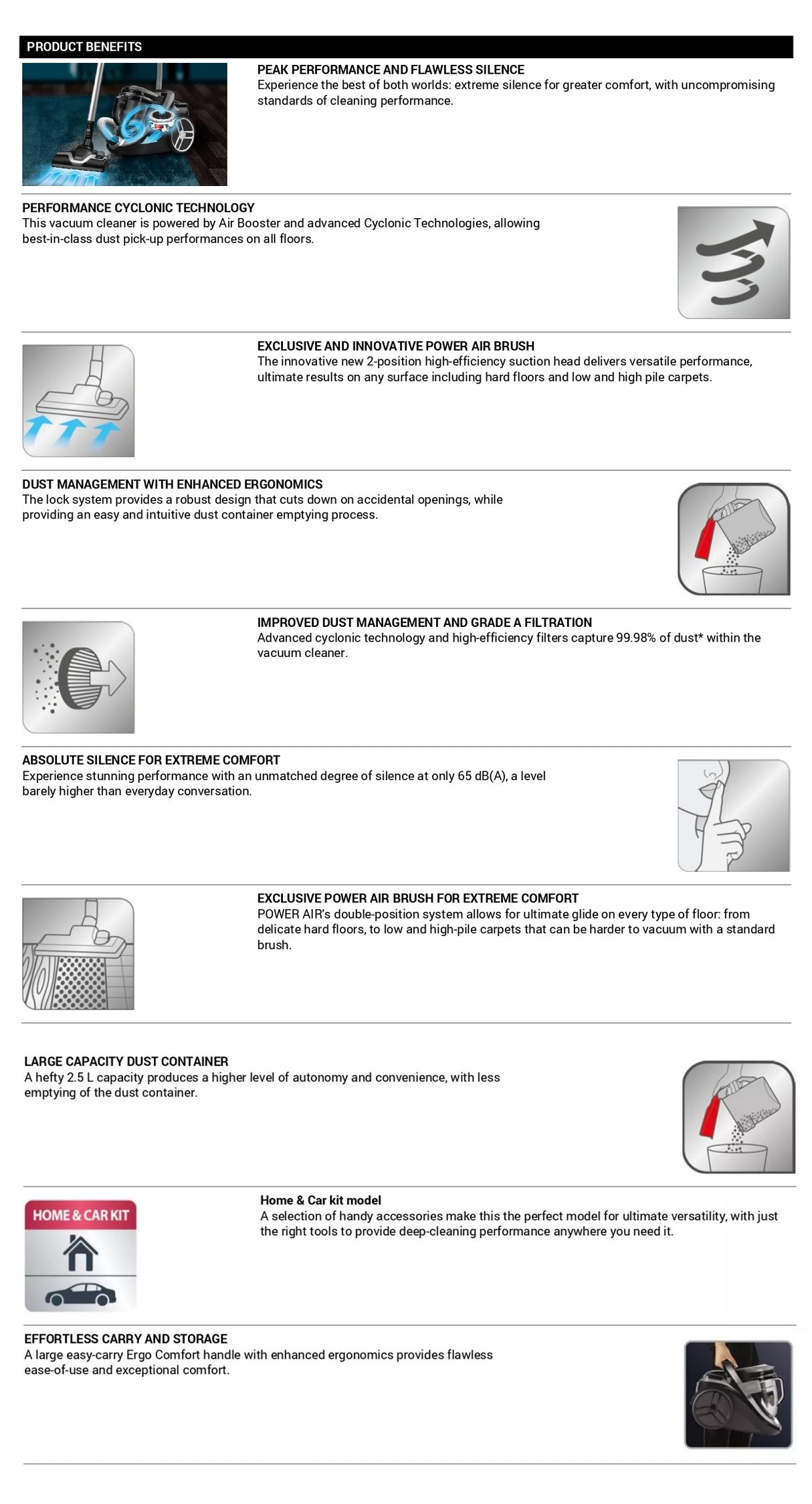 PRODUCT BENEFITS

PEAK PERFORMANCE AND FLAWLESS SILENCE
Experience the best of both worlds: extreme silence for greater comfort, with uncompromising standards of cleaning performance.

PERFORMANCE CYCLONIC TECHNOLOGY
This vacuum cleaner is powered by Air Booster and advanced Cyclonic Technologies, allowing best-in-class dust pick-up performances on all floors.

EXCLUSIVE AND INNOVATIVE POWER AIR BRUSH
The innovative new 2-position high-efficiency suction head delivers versatile performance, ultimate results on any surface including hard floors and low and high pile carpets.

DUST MANAGEMENT WITH ENHANCED ERGONOMICS
The lock system provides a robust design that cuts down on accidental openings, while providing an easy and intuitive dust container emptying process.

IMPROVED DUST MANAGEMENT AND GRADE A FILTRATION
Advanced cyclonic technology and high-efficiency filters capture 99.98% of dust* within the vacuum cleaner.

ABSOLUTE SILENCE FOR EXTREME COMFORT
Experience stunning performance with an unmatched degree of silence at only 65 dB(A), a level barely higher than everyday conversation.

EXCLUSIVE POWER AIR BRUSH FOR EXTREME COMFORT
POWER AIR's double-position system allows for ultimate glide on every type of floor: from delicate hard floors, to low and high-pile carpets that can be harder to vacuum with a standard brush.

LARGE CAPACITY DUST CONTAINER
A hefty 2.5 L capacity produces a higher level of autonomy and convenience, with less emptying of the dust container.

HOME & CAR KIT

Home & Car kit model
A selection of handy accessories make this the perfect model for ultimate versatility, with just the right tools to provide deep-cleaning performance anywhere you need it.

EFFORTLESS CARRY AND STORAGE
A large easy-carry Ergo Comfort handle with enhanced ergonomics provides flawless ease-of-use and exceptional comfort.