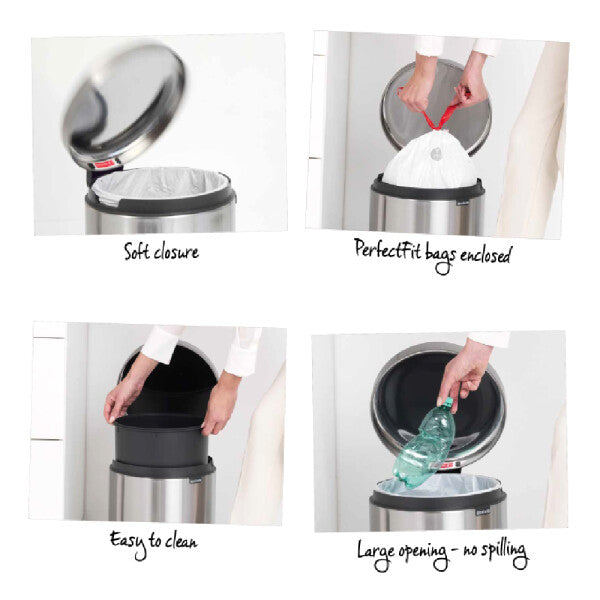 Soft closure

PerfectFit bags enclosed

Easy to clean

Large opening - no spilling