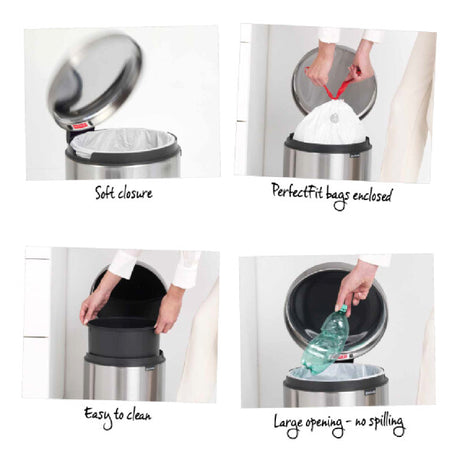 Soft closure

PerfectFit bags enclosed

Easy to clean

Large opening - no spilling