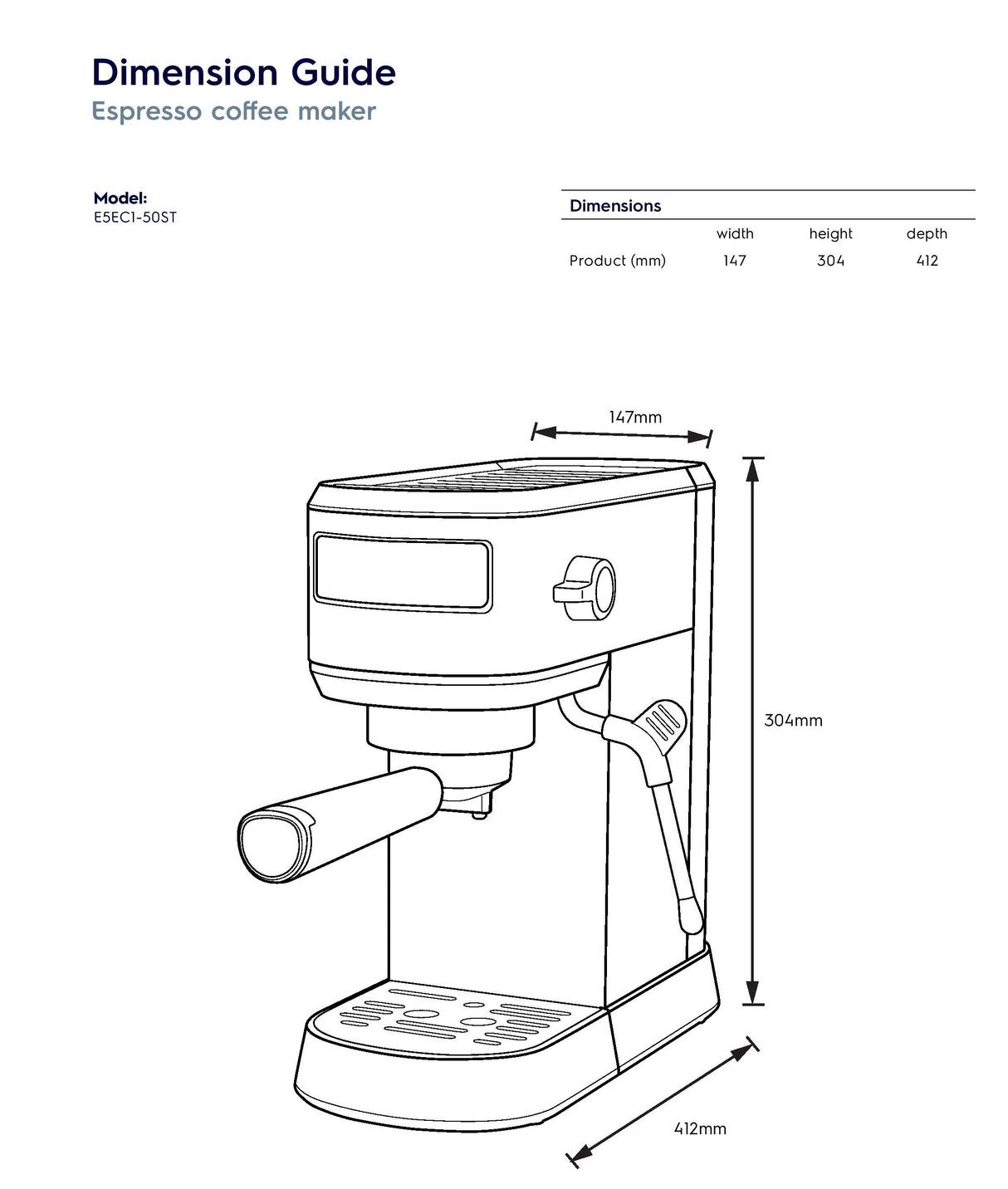 Dimension Guide
Espresso coffee maker

Model:
E5EC1-50ST

Dimensions

| | width | height | depth |
|---|---|---|---|
| Product (mm) | 147 | 304 | 412 |

147mm

304mm

412mm