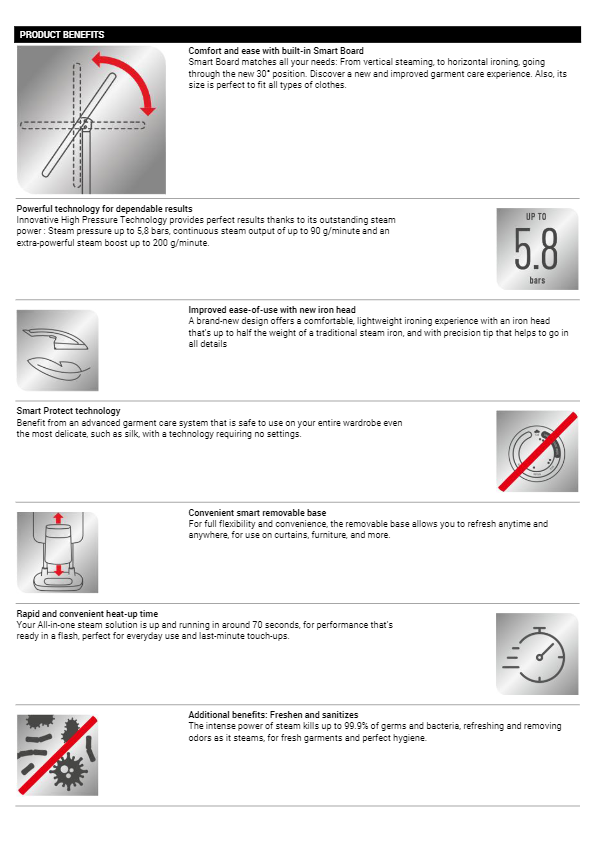 PRODUCT BENEFITS

Comfort and ease with built-in Smart Board
Smart Board matches all your needs: From vertical steaming, to horizontal ironing, going through the new 30° position. Discover a new and improved garment care experience. Also, its size is perfect to fit all types of clothes.

Powerful technology for dependable results
Innovative High Pressure Technology provides perfect results thanks to its outstanding steam power : Steam pressure up to 5,8 bars, continuous steam output of up to 90 g/minute and an extra-powerful steam boost up to 200 g/minute.

UP TO
5.8
bars

Improved ease-of-use with new iron head
A brand-new design offers a comfortable, lightweight ironing experience with an iron head that's up to half the weight of a traditional steam iron, and with precision tip that helps to go in all details

Smart Protect technology
Benefit from an advanced garment care system that is safe to use on your entire wardrobe even the most delicate, such as silk, with a technology requiring no settings.

Convenient smart removable base
For full flexibility and convenience, the removable base allows you to refresh anytime and anywhere, for use on curtains, furniture, and more.

Rapid and convenient heat-up time
Your All-in-one steam solution is up and running in around 70 seconds, for performance that's ready in a flash, perfect for everyday use and last-minute touch-ups.

Additional benefits: Freshen and sanitizes
The intense power of steam kills up to 99.9% of germs and bacteria, refreshing and removing odors as it steams, for fresh garments and perfect hygiene.