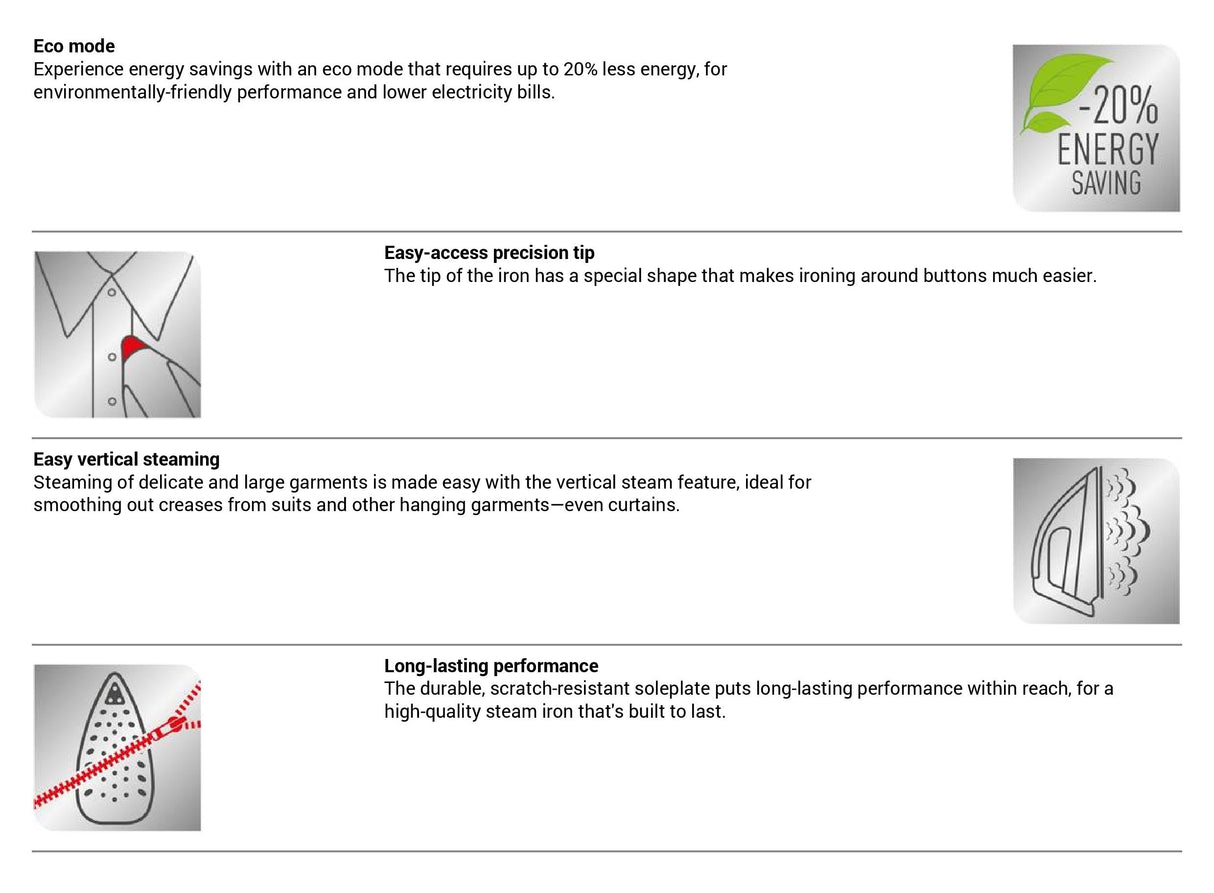 **Eco mode**
Experience energy savings with an eco mode that requires up to 20% less energy, for environmentally-friendly performance and lower electricity bills.

-20%
ENERGY
SAVING

**Easy-access precision tip**
The tip of the iron has a special shape that makes ironing around buttons much easier.

**Easy vertical steaming**
Steaming of delicate and large garments is made easy with the vertical steam feature, ideal for smoothing out creases from suits and other hanging garments—even curtains.

**Long-lasting performance**
The durable, scratch-resistant soleplate puts long-lasting performance within reach, for a high-quality steam iron that's built to last.