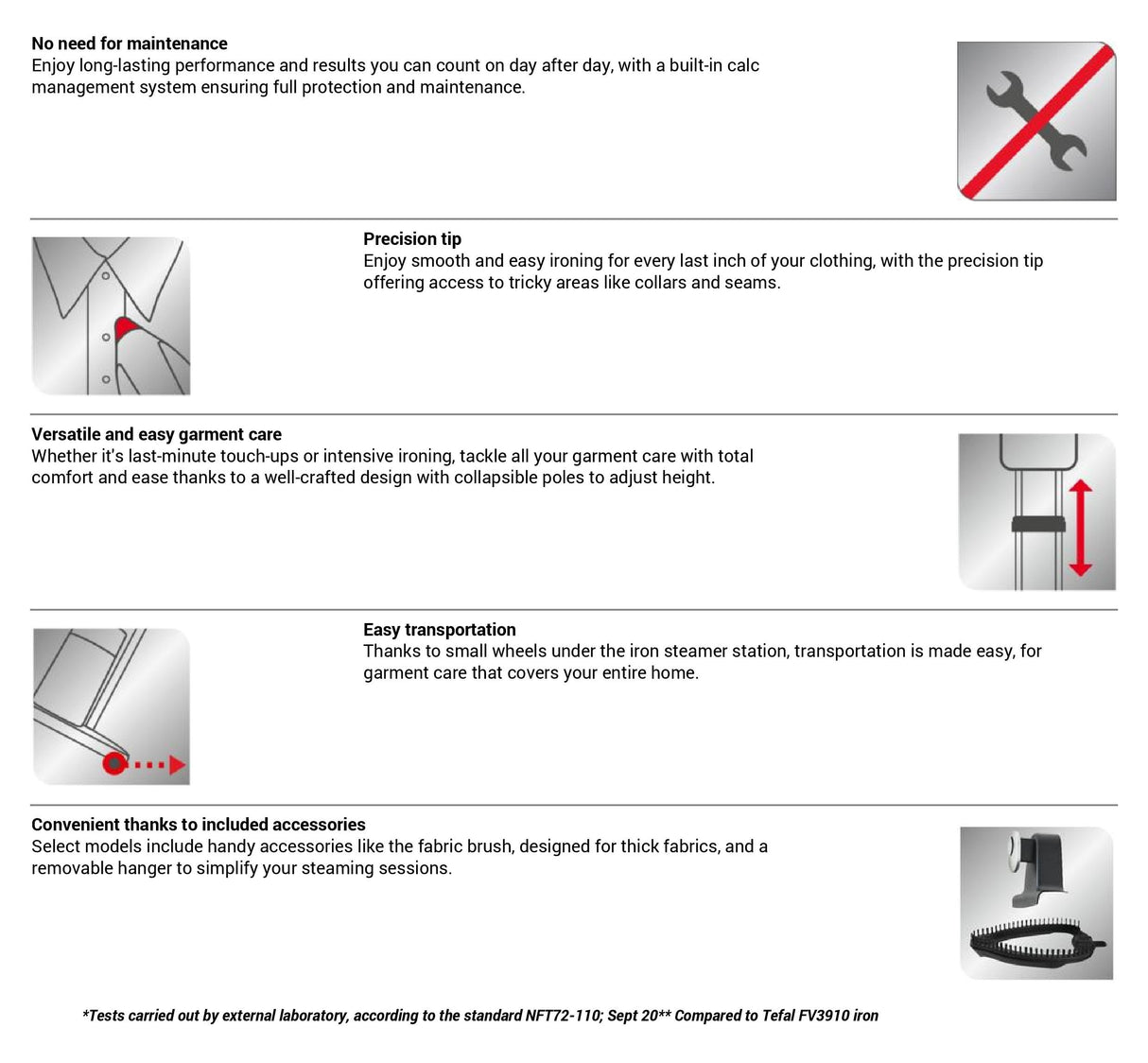 No need for maintenance
Enjoy long-lasting performance and results you can count on day after day, with a built-in calc management system ensuring full protection and maintenance.

Precision tip
Enjoy smooth and easy ironing for every last inch of your clothing, with the precision tip offering access to tricky areas like collars and seams.

Versatile and easy garment care
Whether it's last-minute touch-ups or intensive ironing, tackle all your garment care with total comfort and ease thanks to a well-crafted design with collapsible poles to adjust height.

Easy transportation
Thanks to small wheels under the iron steamer station, transportation is made easy, for garment care that covers your entire home.

Convenient thanks to included accessories
Select models include handy accessories like the fabric brush, designed for thick fabrics, and a removable hanger to simplify your steaming sessions.

*Tests carried out by external laboratory, according to the standard NFT72-110; Sept 20** Compared to Tefal FV3910 iron