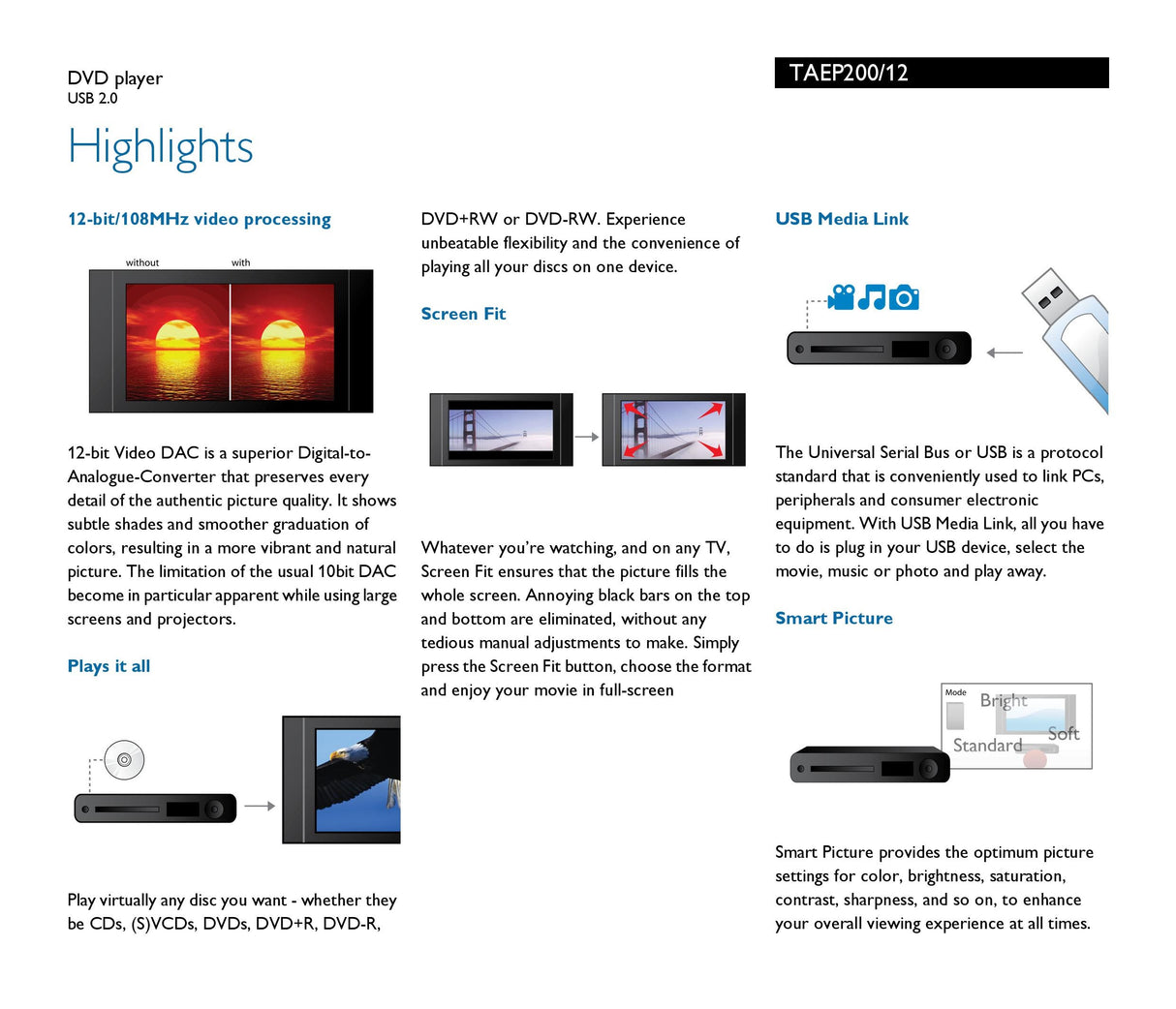 DVD player
USB 2.0

TAEP200/12

Highlights

12-bit/108MHz video processing

without

with

12-bit Video DAC is a superior Digital-to-Analogue-Converter that preserves every detail of the authentic picture quality. It shows subtle shades and smoother graduation of colors, resulting in a more vibrant and natural picture. The limitation of the usual 10bit DAC become in particular apparent while using large screens and projectors.

Plays it all

Play virtually any disc you want - whether they be CDs, (S)VCDs, DVDs, DVD+R, DVD-R, DVD+RW or DVD-RW. Experience unbeatable flexibility and the convenience of playing all your discs on one device.

Screen Fit

Whatever you're watching, and on any TV, Screen Fit ensures that the picture fills the whole screen. Annoying black bars on the top and bottom are eliminated, without any tedious manual adjustments to make. Simply press the Screen Fit button, choose the format and enjoy your movie in full-screen

USB Media Link

The Universal Serial Bus or USB is a protocol standard that is conveniently used to link PCs, peripherals and consumer electronic equipment. With USB Media Link, all you have to do is plug in your USB device, select the movie, music or photo and play away.

Smart Picture

Mode

Bright

Soft

Standard

Smart Picture provides the optimum picture settings for color, brightness, saturation, contrast, sharpness, and so on, to enhance your overall viewing experience at all times.