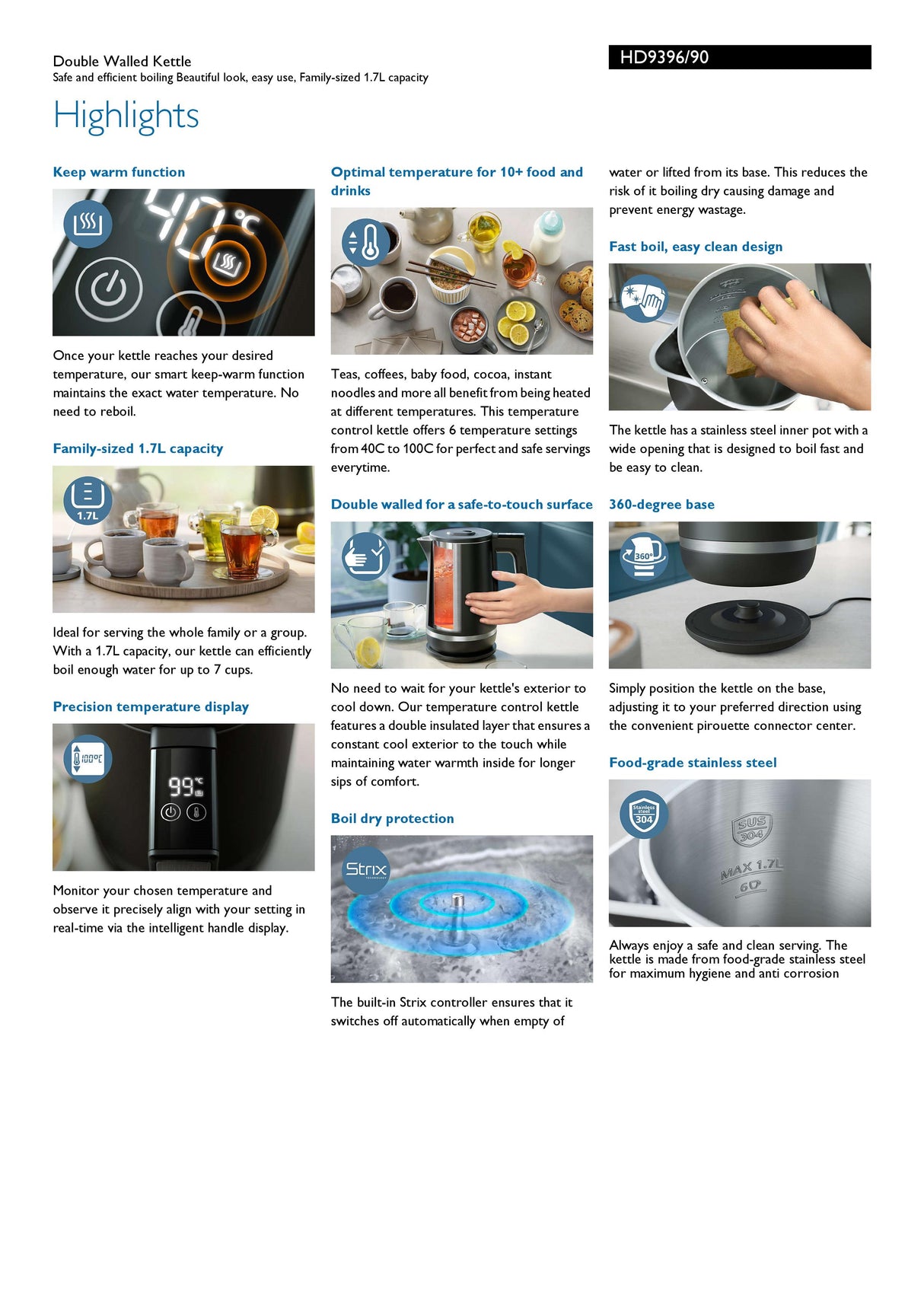 Double Walled Kettle
Safe and efficient boiling Beautiful look, easy use, Family-sized 1.7L capacity

HD9396/90

Highlights

Keep warm function

40°C

Once your kettle reaches your desired temperature, our smart keep-warm function maintains the exact water temperature. No need to reboil.

Family-sized 1.7L capacity

1.7L

Ideal for serving the whole family or a group. With a 1.7L capacity, our kettle can efficiently boil enough water for up to 7 cups.

Precision temperature display

100°C

99°C

Monitor your chosen temperature and observe it precisely align with your setting in real-time via the intelligent handle display.

Optimal temperature for 10+ food and drinks

Teas, coffees, baby food, cocoa, instant noodles and more all benefit from being heated at different temperatures. This temperature control kettle offers 6 temperature settings from 40C to 100C for perfect and safe servings everytime.

Double walled for a safe-to-touch surface

No need to wait for your kettle's exterior to cool down. Our temperature control kettle features a double insulated layer that ensures a constant cool exterior to the touch while maintaining water warmth inside for longer sips of comfort.

Boil dry protection

Strix TECHNOLOGY

The built-in Strix controller ensures that it switches off automatically when empty of water or lifted from its base. This reduces the risk of it boiling dry causing damage and prevent energy wastage.

Fast boil, easy clean design

The kettle has a stainless steel inner pot with a wide opening that is designed to boil fast and be easy to clean.

360-degree base

360°

Simply position the kettle on the base, adjusting it to your preferred direction using the convenient pirouette connector center.

Food-grade stainless steel

Stainless steel 304

SUS 304

MAX 1.7L

60

Always enjoy a safe and clean serving. The kettle is made from food-grade stainless steel for maximum hygiene and anti corrosion