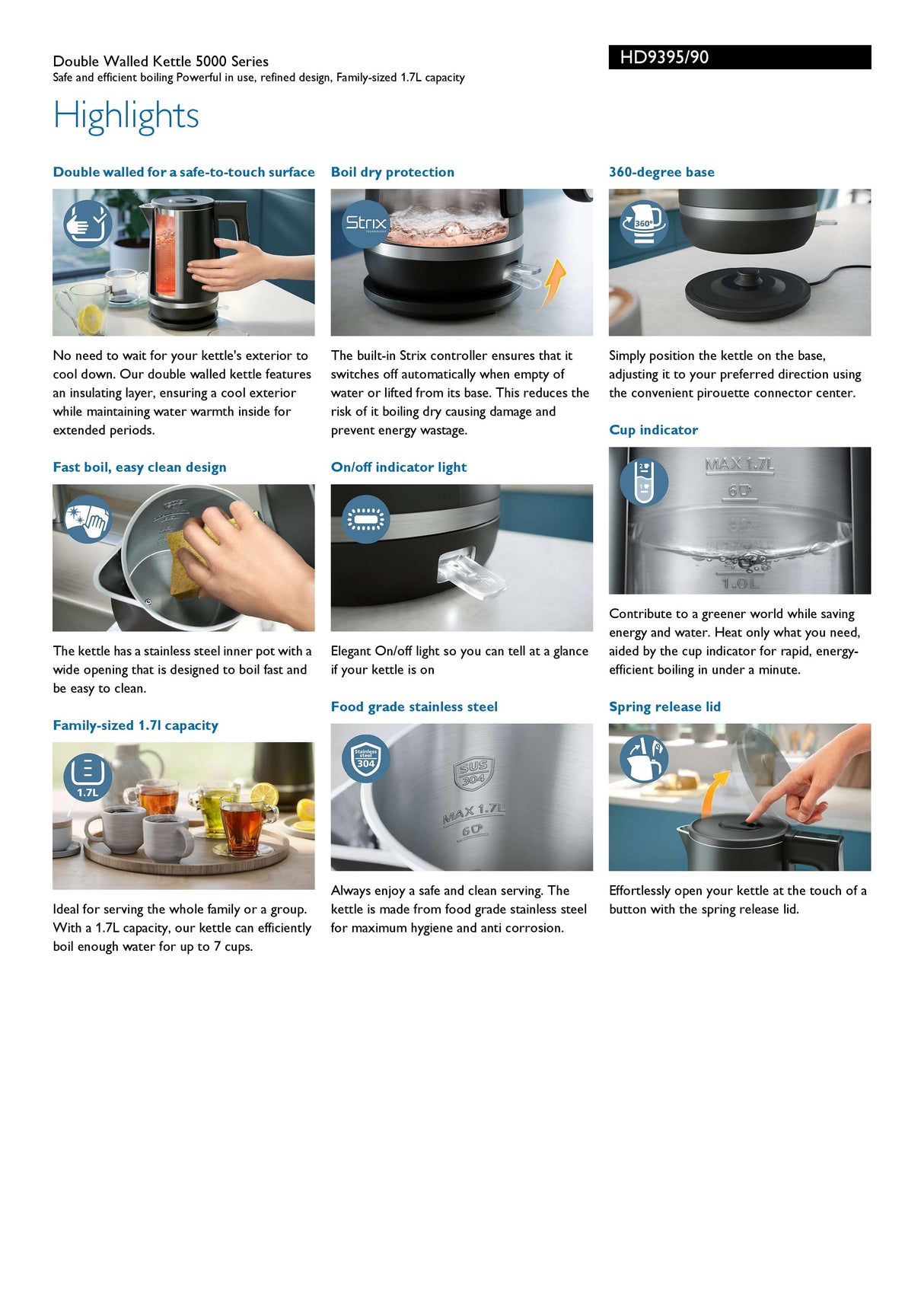 Double Walled Kettle 5000 Series
Safe and efficient boiling Powerful in use, refined design, Family-sized 1.7L capacity

HD9395/90

Highlights

Double walled for a safe-to-touch surface

No need to wait for your kettle's exterior to cool down. Our double walled kettle features an insulating layer, ensuring a cool exterior while maintaining water warmth inside for extended periods.

Fast boil, easy clean design

The kettle has a stainless steel inner pot with a wide opening that is designed to boil fast and be easy to clean.

Family-sized 1.7l capacity

1.7L

Ideal for serving the whole family or a group. With a 1.7L capacity, our kettle can efficiently boil enough water for up to 7 cups.

Boil dry protection

Strix

The built-in Strix controller ensures that it switches off automatically when empty of water or lifted from its base. This reduces the risk of it boiling dry causing damage and prevent energy wastage.

On/off indicator light

Elegant On/off light so you can tell at a glance if your kettle is on

Food grade stainless steel

Stainless steel 304

SUS 304
MAX 1.7L
6

Always enjoy a safe and clean serving. The kettle is made from food grade stainless steel for maximum hygiene and anti corrosion.

360-degree base

360°

Simply position the kettle on the base, adjusting it to your preferred direction using the convenient pirouette connector center.

Cup indicator

MAX 1.7L
6
1.0L

Contribute to a greener world while saving energy and water. Heat only what you need, aided by the cup indicator for rapid, energy-efficient boiling in under a minute.

Spring release lid

Effortlessly open your kettle at the touch of a button with the spring release lid.