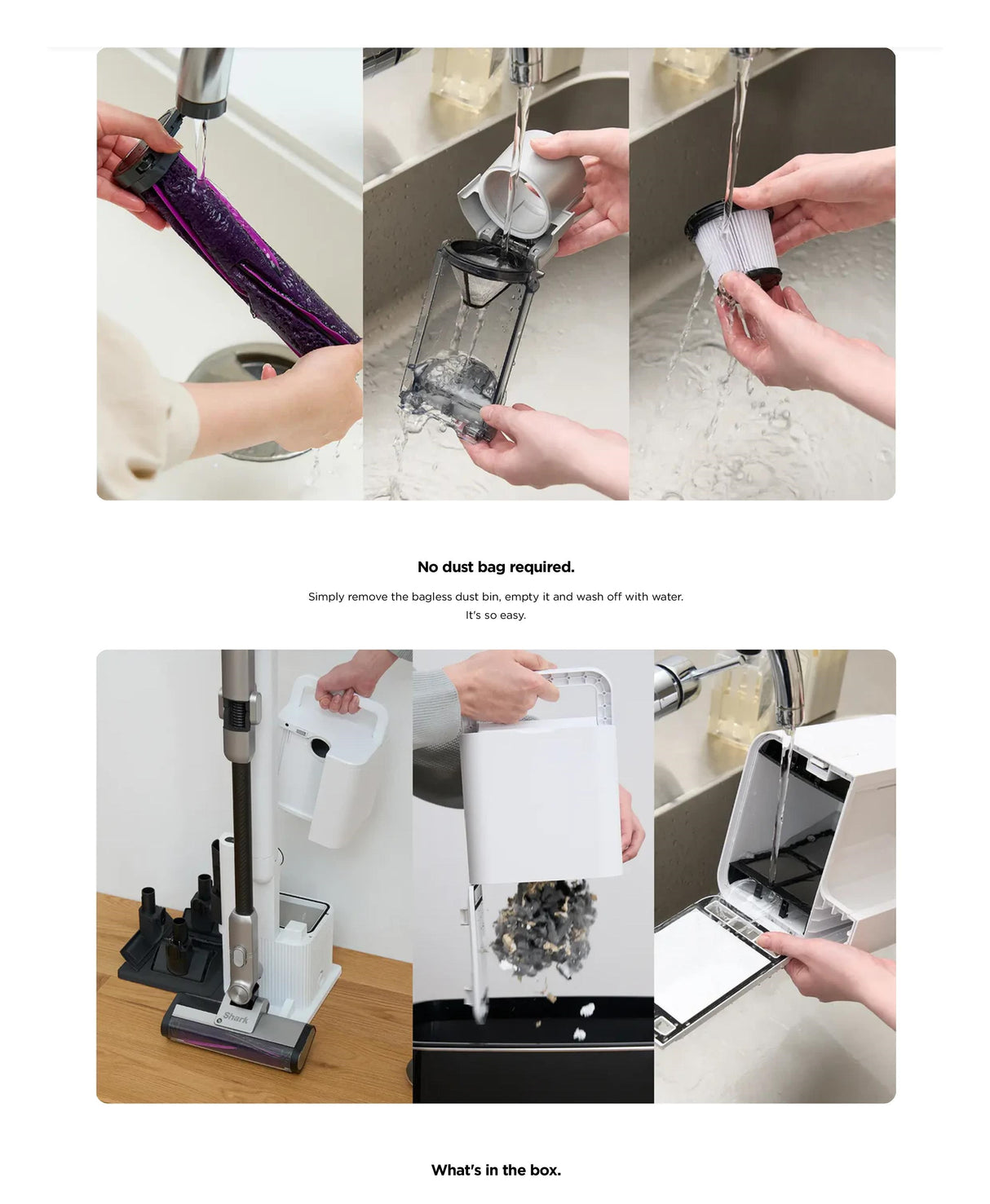 No dust bag required.

Simply remove the bagless dust bin, empty it and wash off with water. It's so easy.

Shark

What's in the box.