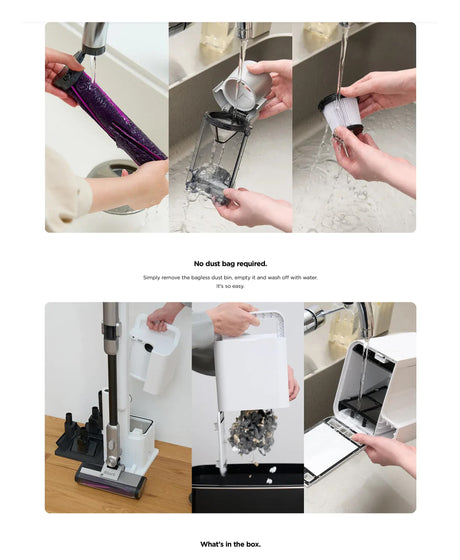 No dust bag required.

Simply remove the bagless dust bin, empty it and wash off with water. It's so easy.

What's in the box.