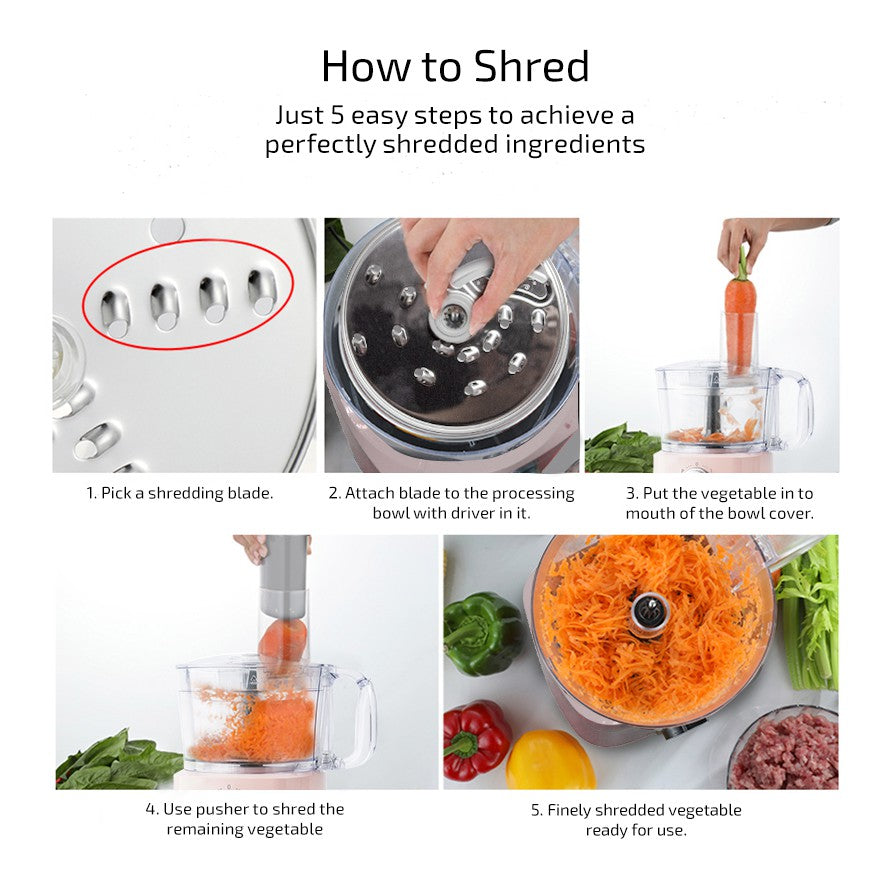 How to Shred

Just 5 easy steps to achieve a perfectly shredded ingredients

1. Pick a shredding blade.

2. Attach blade to the processing bowl with driver in it.

3. Put the vegetable in to mouth of the bowl cover.

4. Use pusher to shred the remaining vegetable

5. Finely shredded vegetable ready for use.