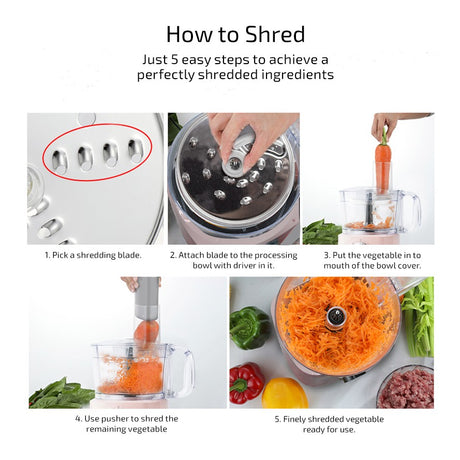 How to Shred

Just 5 easy steps to achieve a perfectly shredded ingredients

1. Pick a shredding blade.

2. Attach blade to the processing bowl with driver in it.

3. Put the vegetable in to mouth of the bowl cover.

4. Use pusher to shred the remaining vegetable

5. Finely shredded vegetable ready for use.