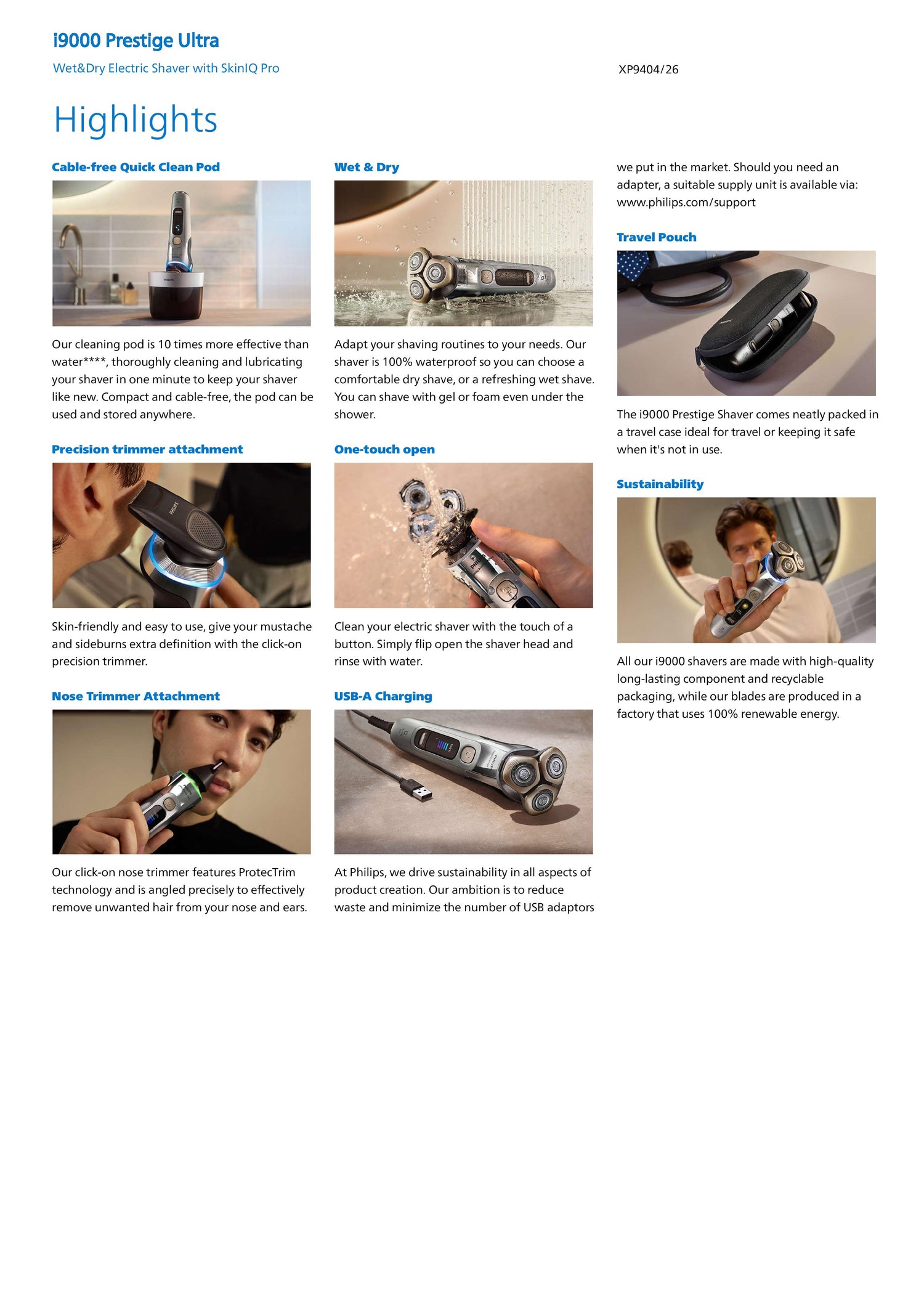 i9000 Prestige Ultra

Wet&Dry Electric Shaver with SkinIQ Pro

XP9404/26

Highlights

Cable-free Quick Clean Pod

Our cleaning pod is 10 times more effective than water****, thoroughly cleaning and lubricating your shaver in one minute to keep your shaver like new. Compact and cable-free, the pod can be used and stored anywhere.

Precision trimmer attachment

Skin-friendly and easy to use, give your mustache and sideburns extra definition with the click-on precision trimmer.

Nose Trimmer Attachment

Our click-on nose trimmer features ProtecTrim technology and is angled precisely to effectively remove unwanted hair from your nose and ears.

Wet & Dry

Adapt your shaving routines to your needs. Our shaver is 100% waterproof so you can choose a comfortable dry shave, or a refreshing wet shave. You can shave with gel or foam even under the shower.

One-touch open

Clean your electric shaver with the touch of a button. Simply flip open the shaver head and rinse with water.

USB-A Charging

At Philips, we drive sustainability in all aspects of product creation. Our ambition is to reduce waste and minimize the number of USB adaptors we put in the market. Should you need an adapter, a suitable supply unit is available via: www.philips.com/support

Travel Pouch

The i9000 Prestige Shaver comes neatly packed in a travel case ideal for travel or keeping it safe when it's not in use.

Sustainability

All our i9000 shavers are made with high-quality long-lasting component and recyclable packaging, while our blades are produced in a factory that uses 100% renewable energy.