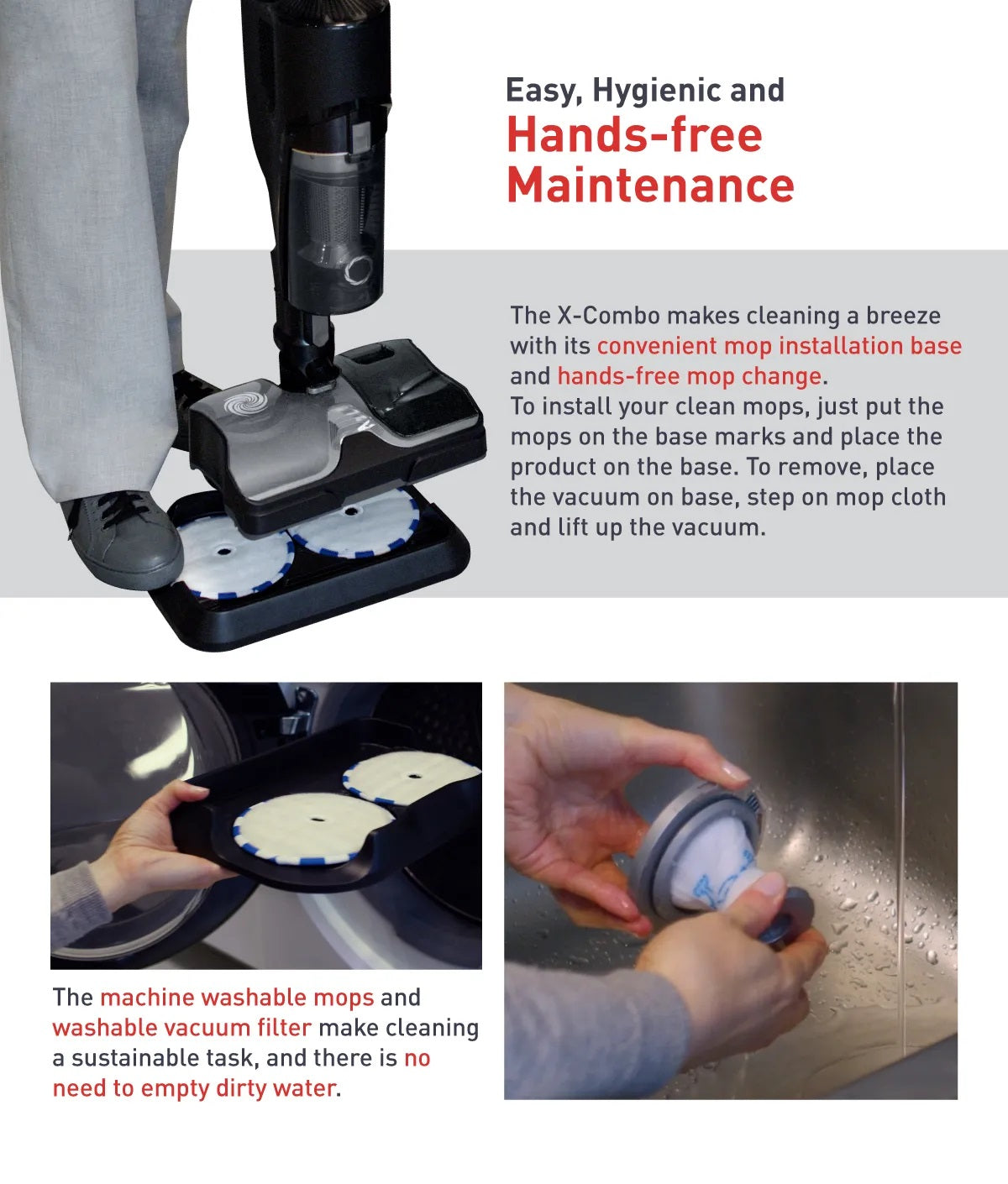 Easy, Hygienic and
Hands-free Maintenance

The X-Combo makes cleaning a breeze with its convenient mop installation base and hands-free mop change.
To install your clean mops, just put the mops on the base marks and place the product on the base. To remove, place the vacuum on base, step on mop cloth and lift up the vacuum.

The machine washable mops and washable vacuum filter make cleaning a sustainable task, and there is no need to empty dirty water.